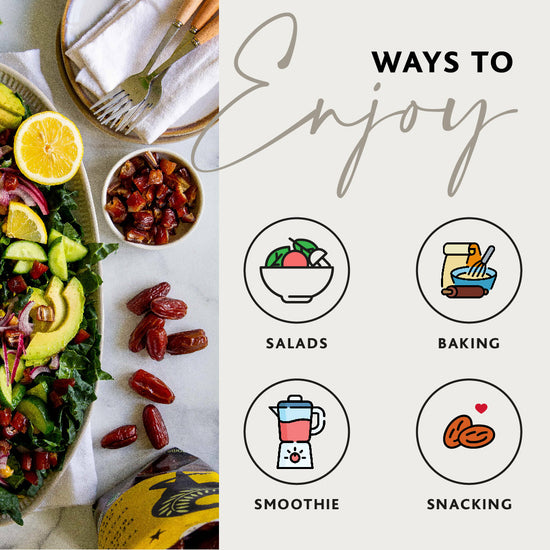 WAYS TO
Enjoy

SALADS

BAKING

SMOOTHIE

SNACKING