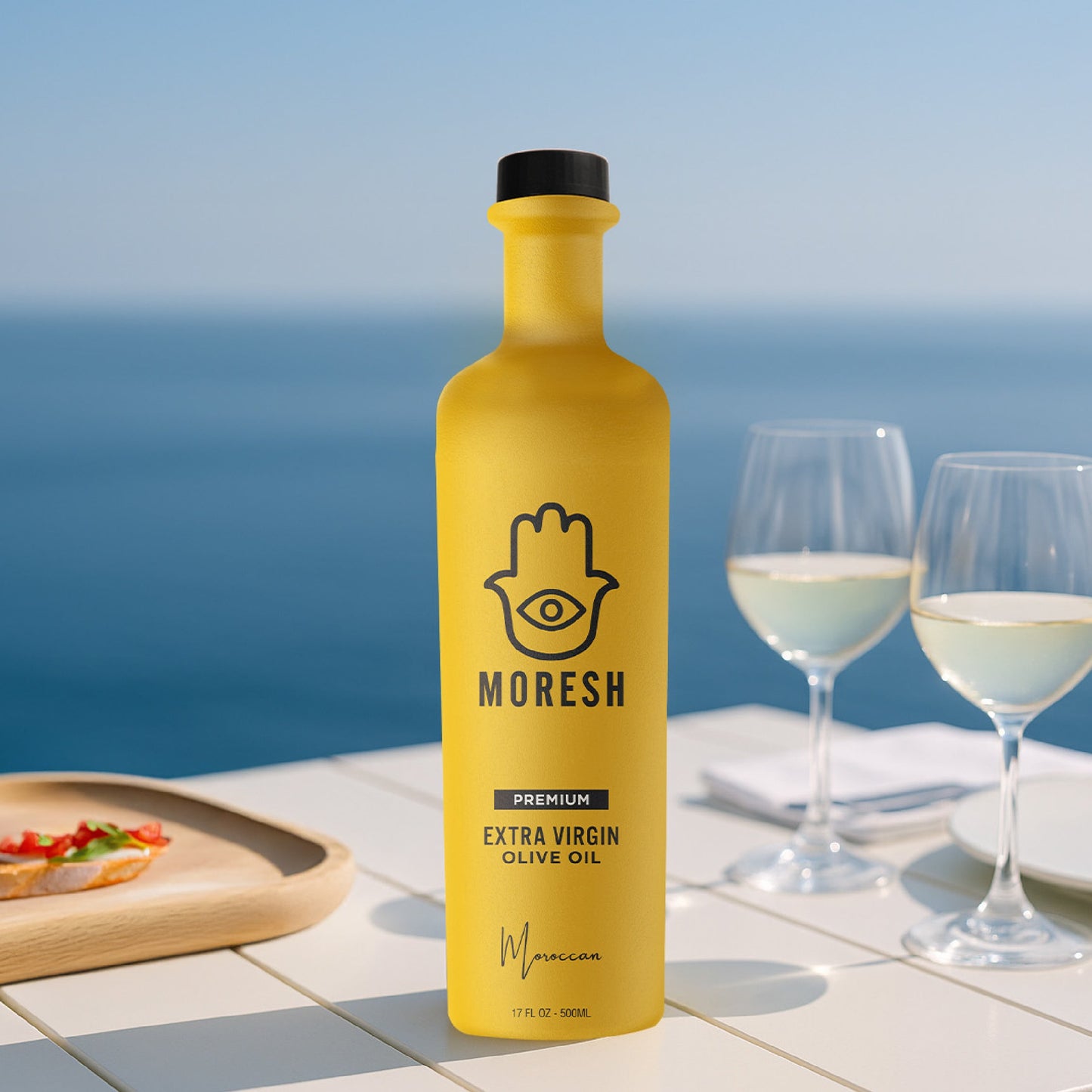 MORESH

PREMIUM

EXTRA VIRGIN
OLIVE OIL

Moroccan

17 FL OZ - 500ML