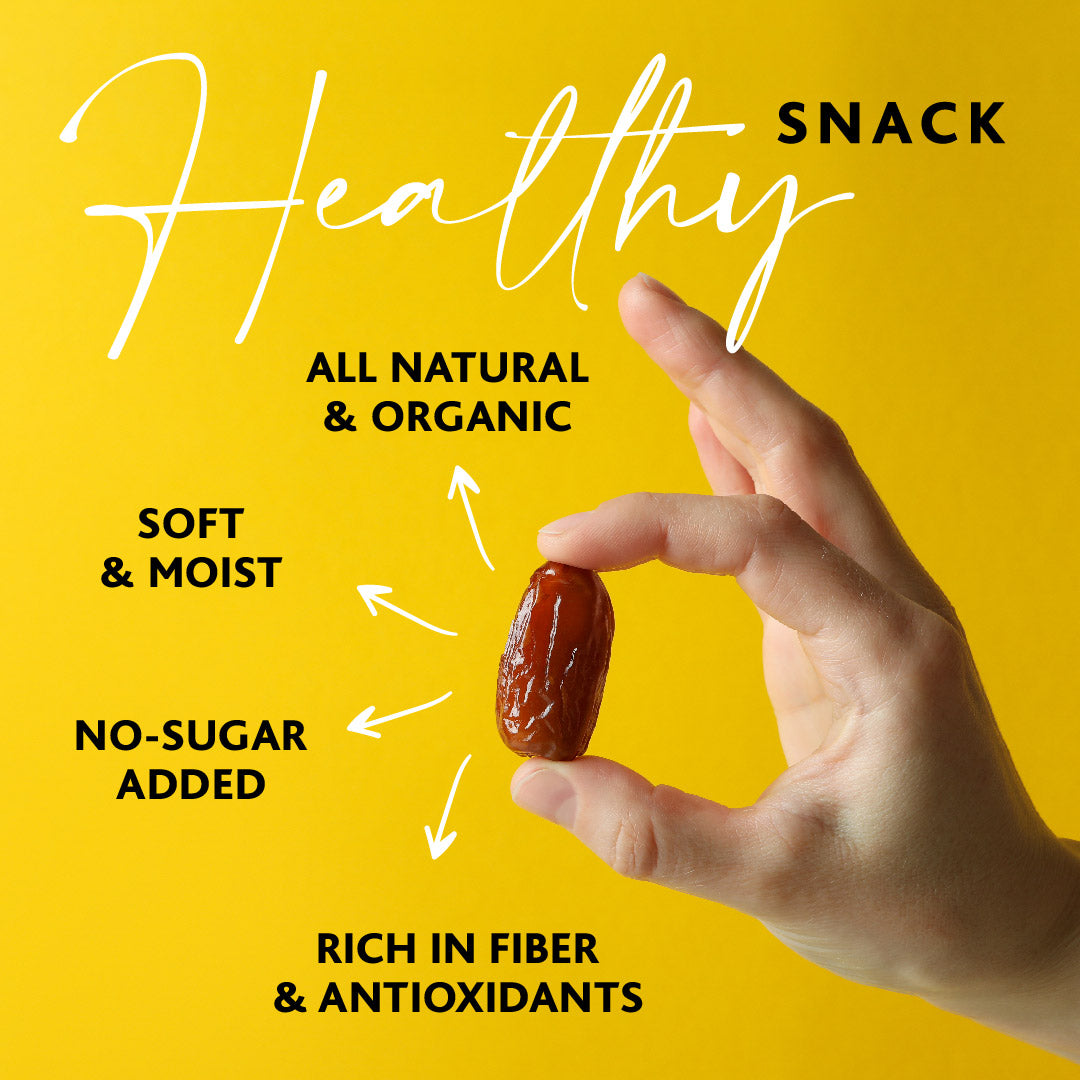 Healthy SNACK

ALL NATURAL & ORGANIC

SOFT & MOIST

NO-SUGAR ADDED

RICH IN FIBER & ANTIOXIDANTS